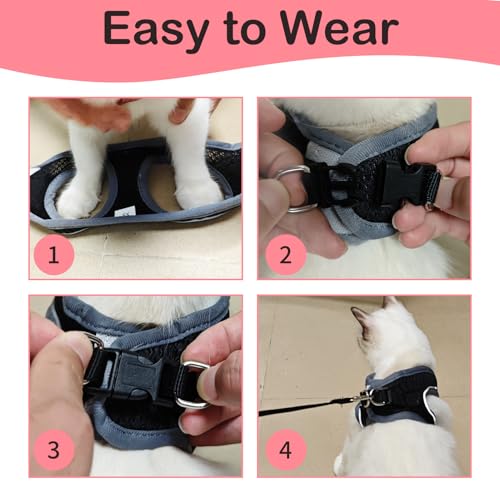 Easy to Wear

1

2

3

4