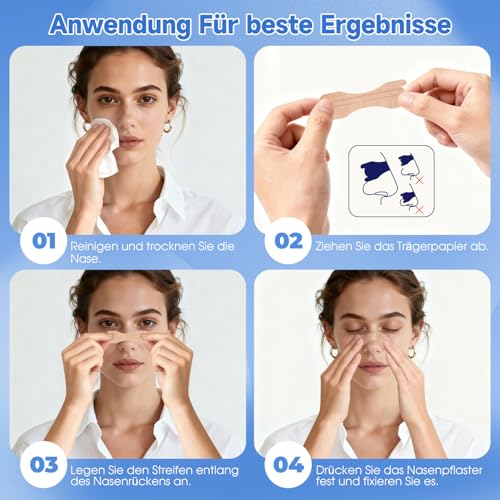 Anwendung Für beste Ergebnisse

01 Reinigen und trocknen Sie die Nase.

02 Ziehen Sie das Trägerpapier ab.

03 Legen Sie den Streifen entlang des Nasenrückens an.

04 Drücken Sie das Nasenpflaster fest und fixieren Sie es.